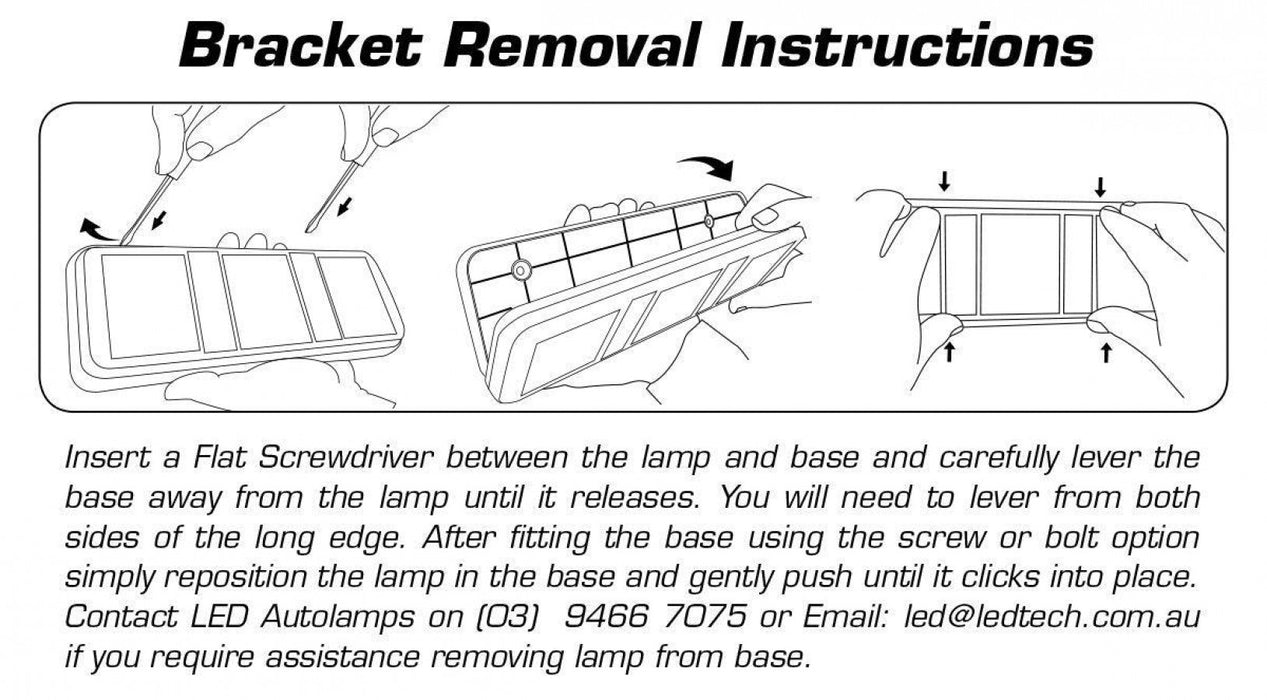 Bracket Removal Instructions

Insert a Flat Screwdriver between the lamp and base and carefully lever the base away from the lamp until it releases. You will need to lever from both sides of the long edge. After fitting the base using the screw or bolt option simply reposition the lamp in the base and gently push until it clicks into place. Contact LED Autolamps on (03) 9466 7075 or Email: led@ledtech.com.au if you require assistance removing lamp from base.